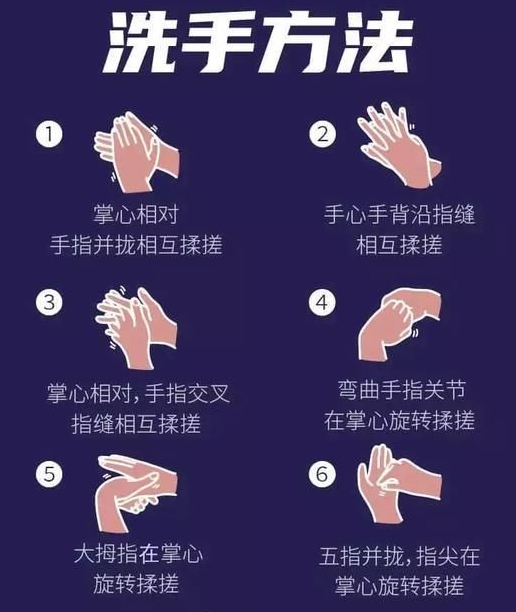 洗手方法

1
掌心相对
手指并拢相互揉搓

2
手心手背沿指缝
相互揉搓

3
掌心相对，手指交叉
指缝相互揉搓

4
弯曲手指关节
在掌心旋转揉搓

5
大拇指在掌心
旋转揉搓

6
五指并拢，指尖在
掌心旋转揉搓